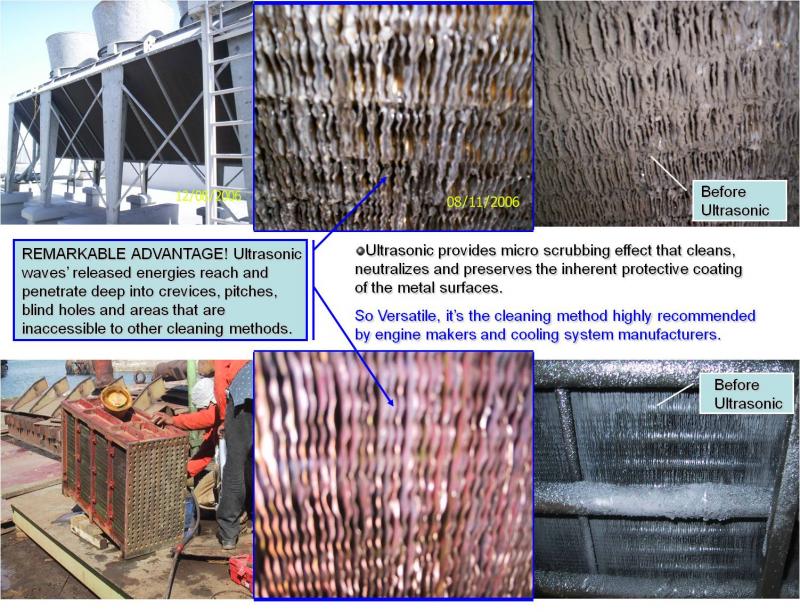 12/08/2006

08/11/2006

Before Ultrasonic

REMARKABLE ADVANTAGE! Ultrasonic waves' released energies reach and penetrate deep into crevices, pitches, blind holes and areas that are inaccessible to other cleaning methods.

Ultrasonic provides micro scrubbing effect that cleans, neutralizes and preserves the inherent protective coating of the metal surfaces.

So Versatile, it's the cleaning method highly recommended by engine makers and cooling system manufacturers.

Before Ultrasonic